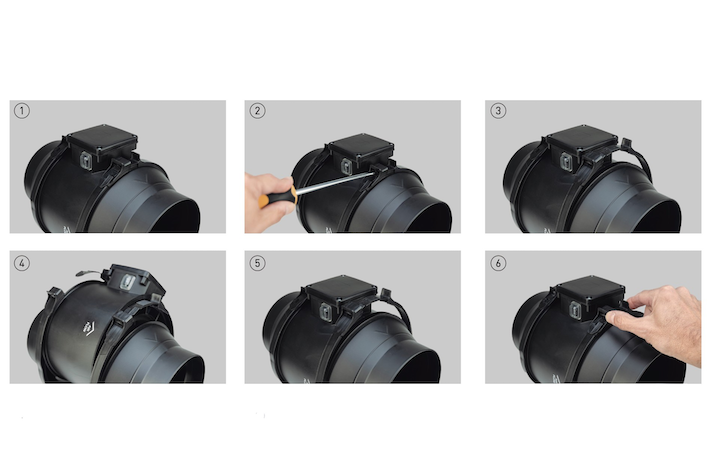 1

2

3

4

5

6